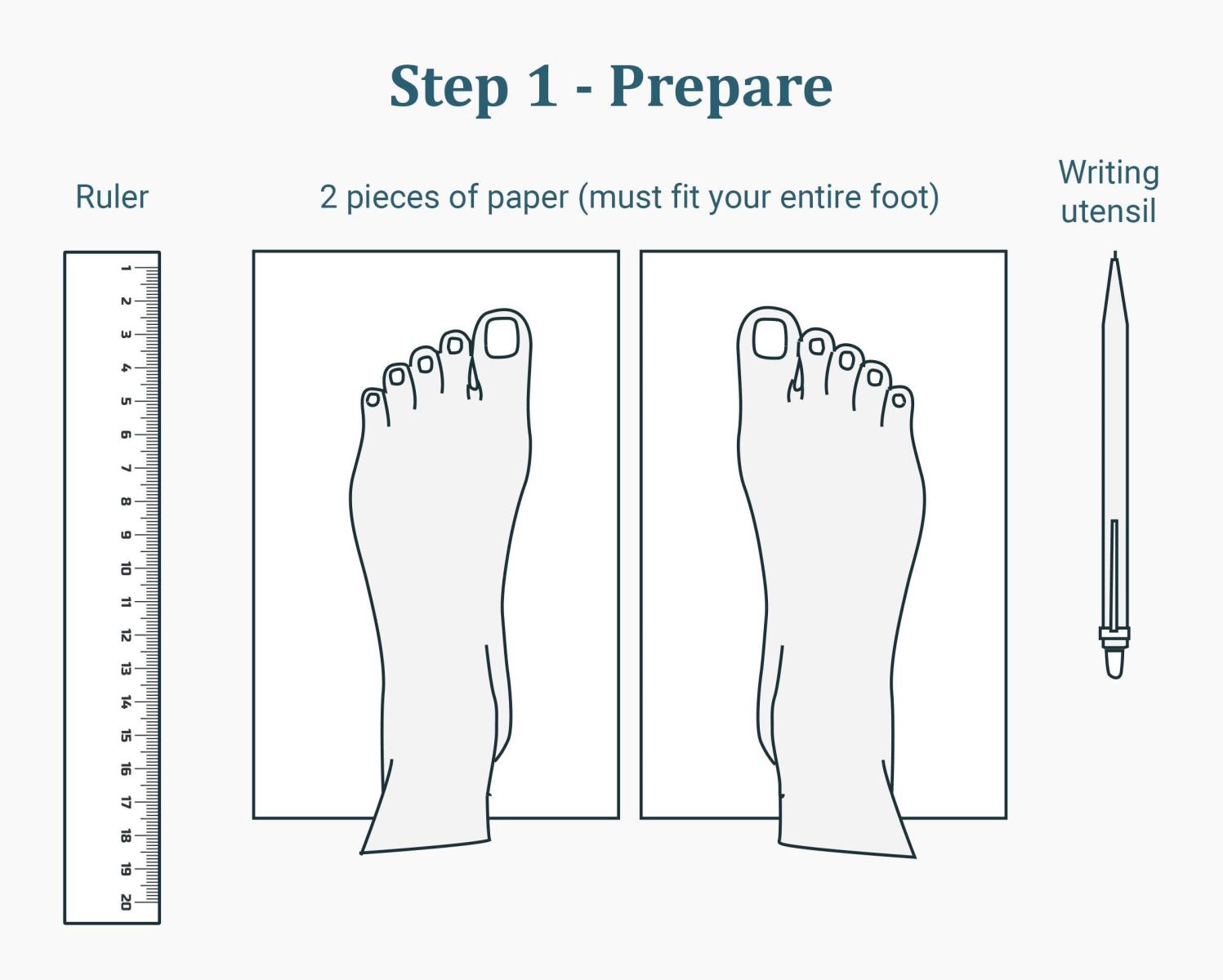 Step 1 - Prepare

Ruler

2 pieces of paper (must fit your entire foot)

Writing utensil

1 2 3 4 5 6 7 8 9 10 11 12 13 14 15 16 17 18 19 20