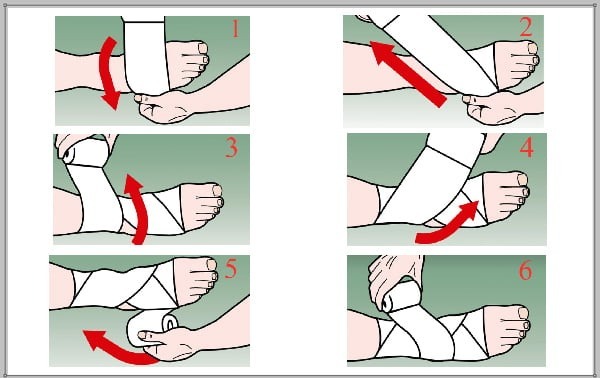 1

2

3

4

5

6