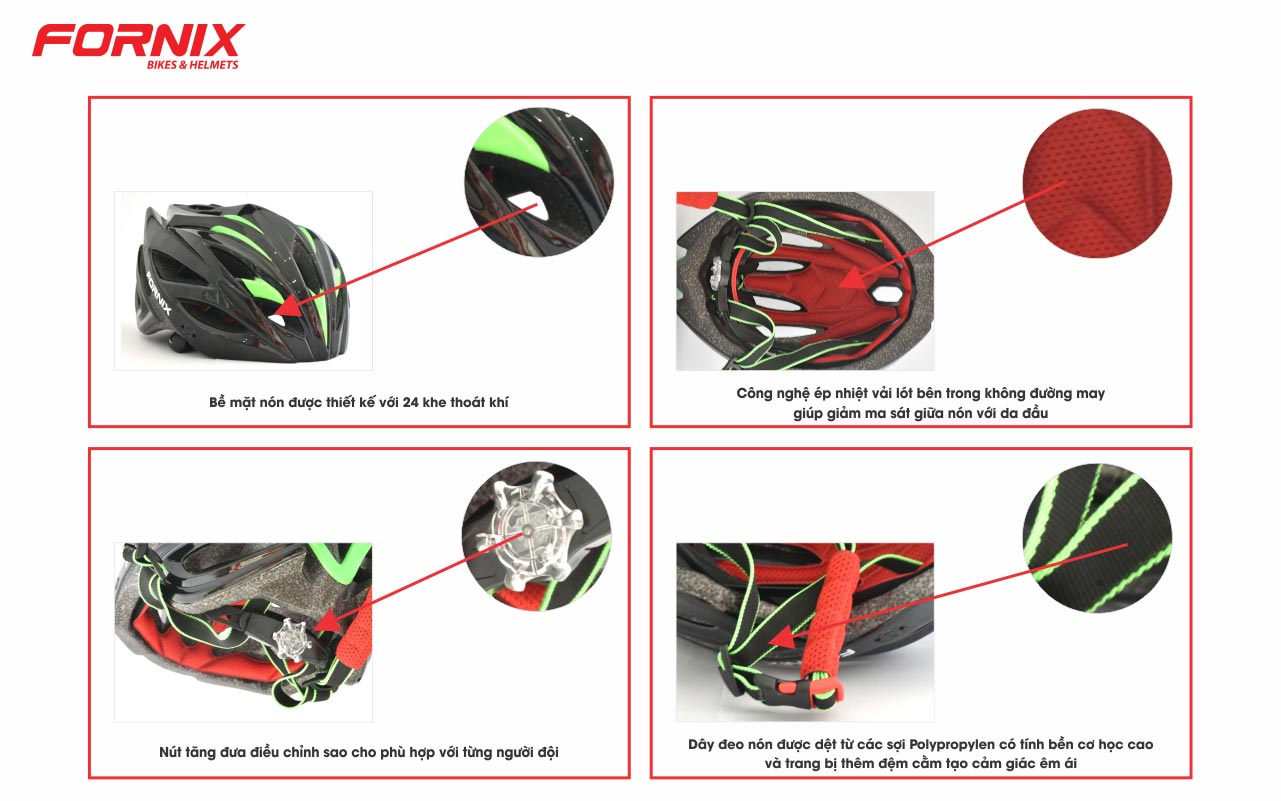 FORNIX
BIKES & HELMETS

FORNIX

Bề mặt nón được thiết kế với 24 khe thoát khí

Công nghệ ép nhiệt vải lót bên trong không đường may giúp giảm ma sát giữa nón với da đầu

Nút tăng đưa điều chỉnh sao cho phù hợp với từng người đội

Dây đeo nón được dệt từ các sợi Polypropylen có tính bền cơ học cao và trang bị thêm đệm cằm tạo cảm giác êm ái