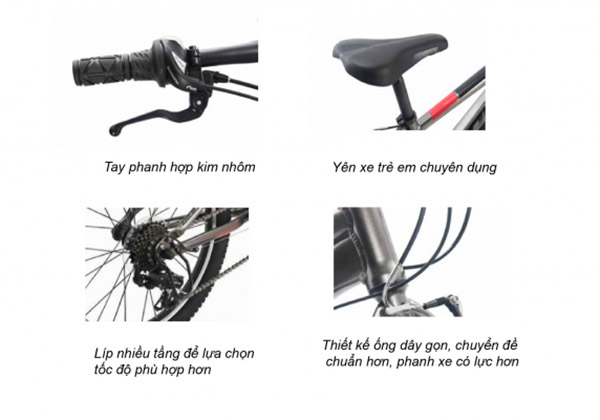 Tay phanh hợp kim nhôm

Yên xe trẻ em chuyên dụng

Líp nhiều tầng để lựa chọn tốc độ phù hợp hơn

Thiết kế ống dây gọn, chuyển đề chuẩn hơn, phanh xe có lực hơn