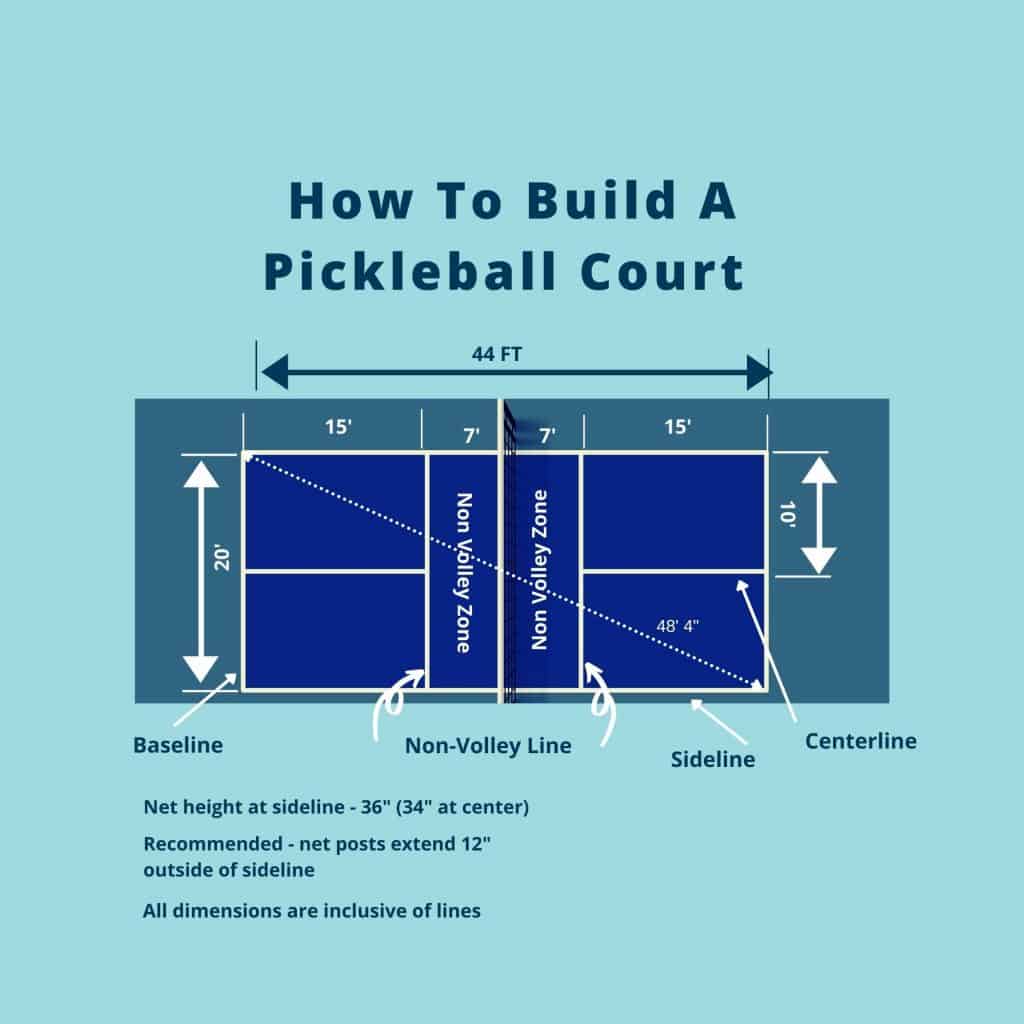 How To Build A Pickleball Court

44 FT

15'

7'

7'

15'

20'

Non Volley Zone

Non Volley Zone

10'

48' 4"

Baseline

Non-Volley Line

Sideline

Centerline

Net height at sideline - 36" (34" at center)

Recommended - net posts extend 12" outside of sideline

All dimensions are inclusive of lines