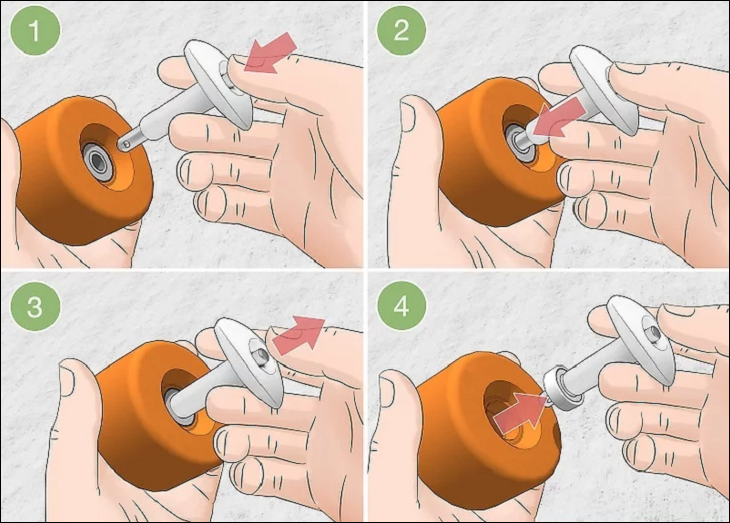 1
2
3
4