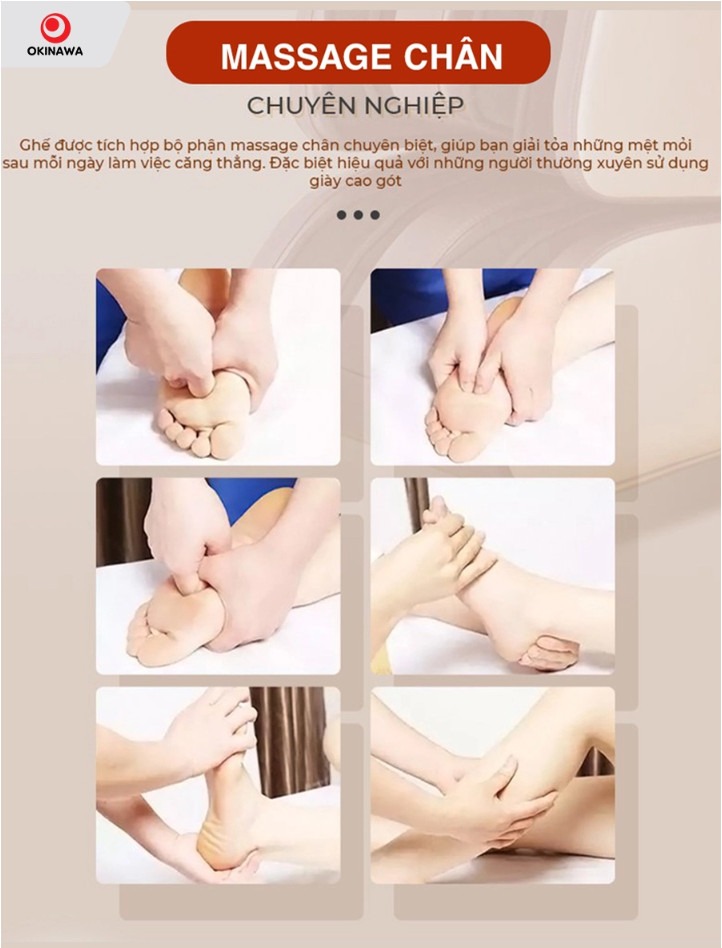 OKINAWA

MASSAGE CHÂN

CHUYÊN NGHIỆP

Ghế được tích hợp bộ phận massage chân chuyên biệt, giúp bạn giải tỏa những mệt mỏi sau mỗi ngày làm việc căng thẳng. Đặc biệt hiệu quả với những người thường xuyên sử dụng giày cao gót