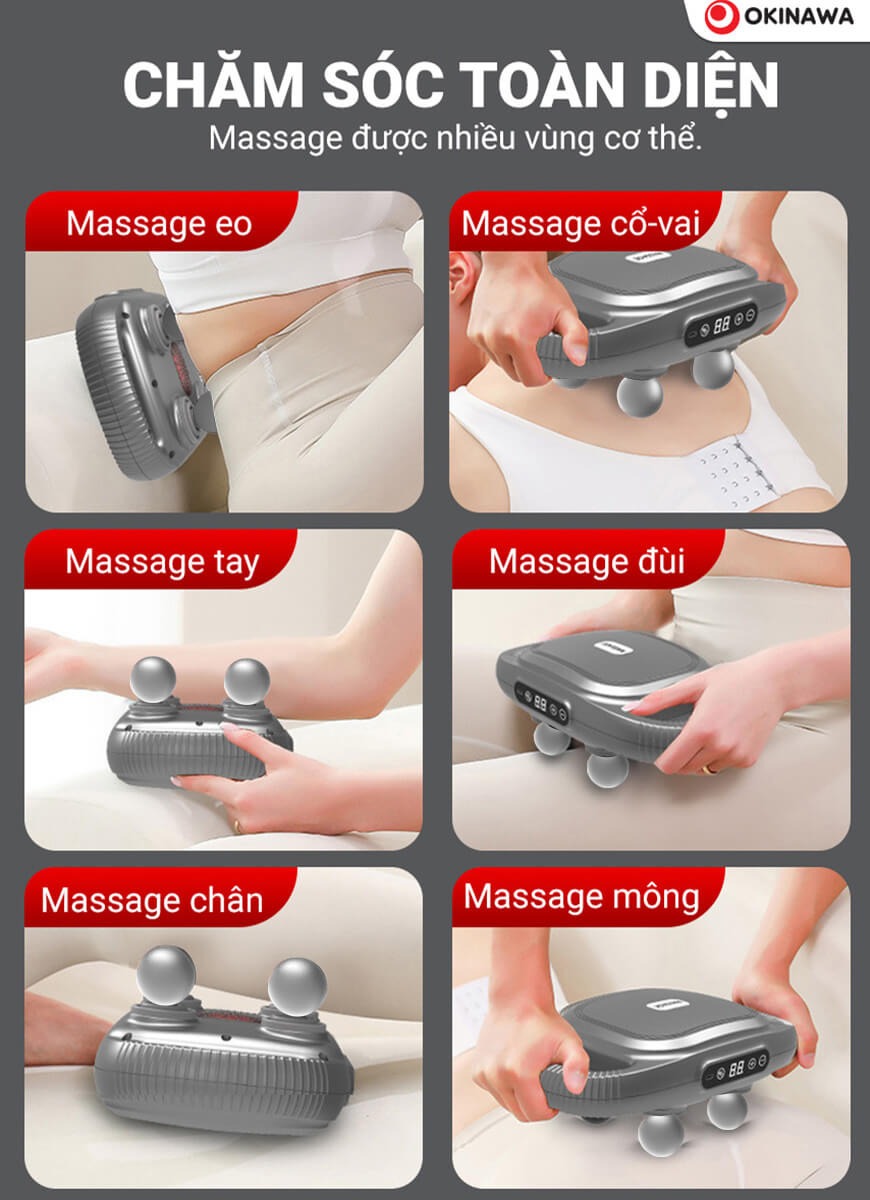 OKINAWA

CHĂM SÓC TOÀN DIỆN

Massage được nhiều vùng cơ thể.

Massage eo

Massage cổ-vai

Massage tay

Massage đùi

Massage chân

Massage mông