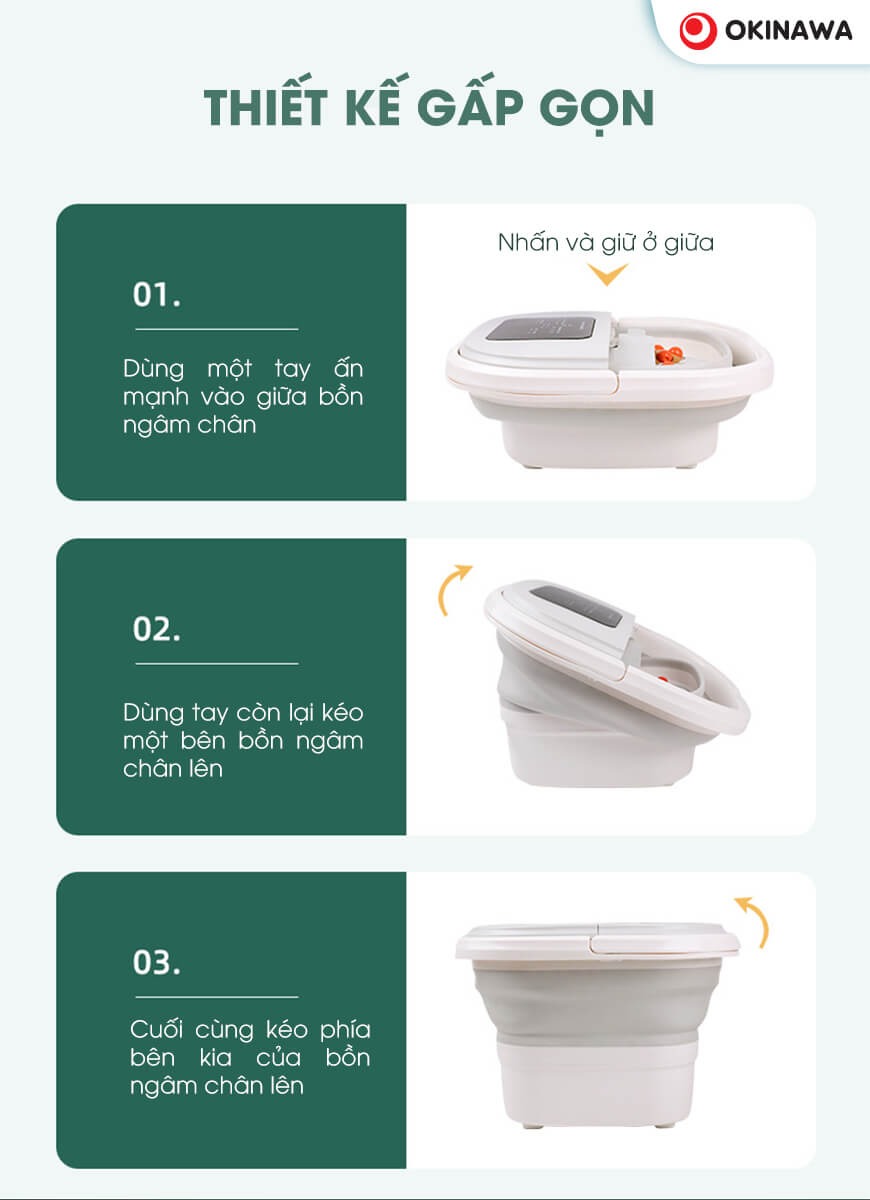 OKINAWA

THIẾT KẾ GẤP GỌN

01.

Dùng một tay ấn mạnh vào giữa bồn ngâm chân

Nhấn và giữ ở giữa

02.

Dùng tay còn lại kéo một bên bồn ngâm chân lên

03.

Cuối cùng kéo phía bên kia của bồn ngâm chân lên