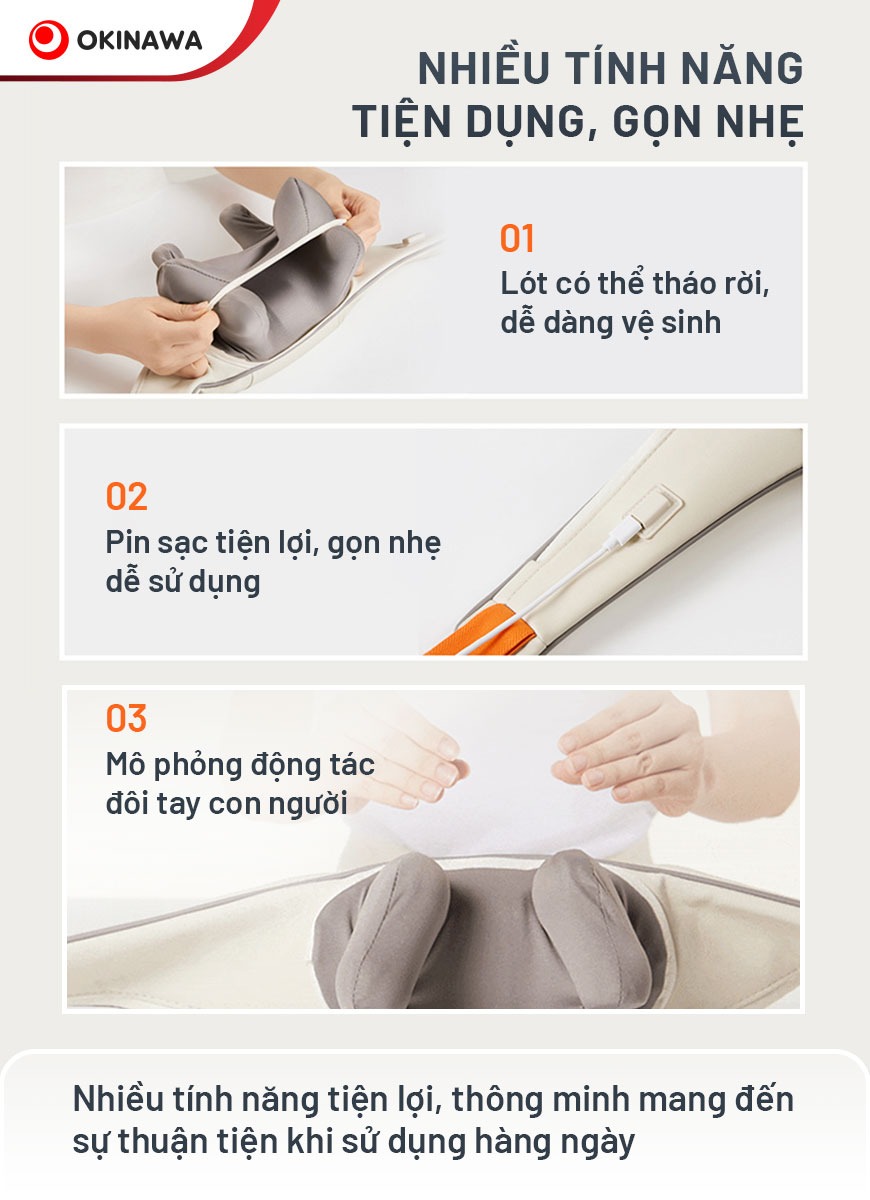 OKINAWA

NHIỀU TÍNH NĂNG TIỆN DỤNG, GỌN NHẸ

01
Lót có thể tháo rời, dễ dàng vệ sinh

02
Pin sạc tiện lợi, gọn nhẹ dễ sử dụng

03
Mô phỏng động tác đôi tay con người

Nhiều tính năng tiện lợi, thông minh mang đến sự thuận tiện khi sử dụng hàng ngày