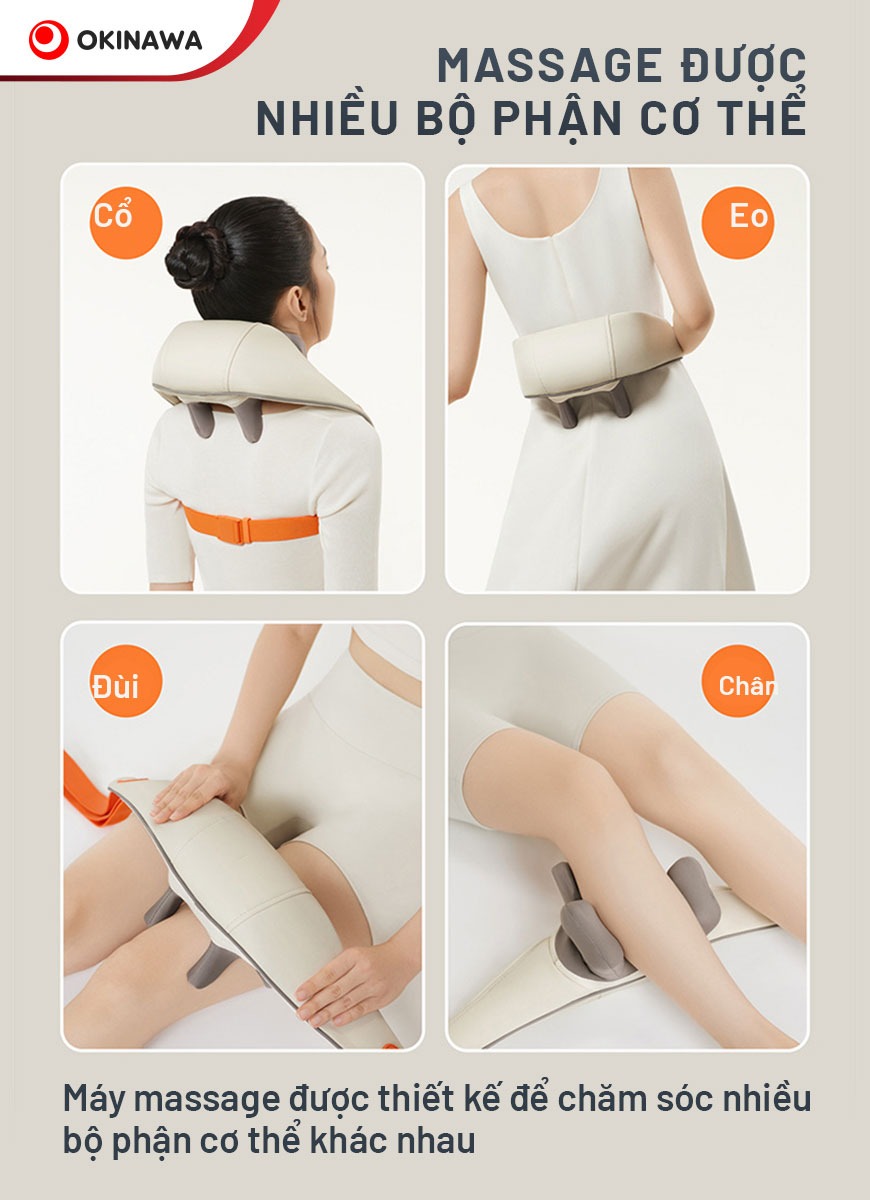 OKINAWA

MASSAGE ĐƯỢC NHIỀU BỘ PHẬN CƠ THỂ

Cổ

Eo

Đùi

Chân

Máy massage được thiết kế để chăm sóc nhiều bộ phận cơ thể khác nhau